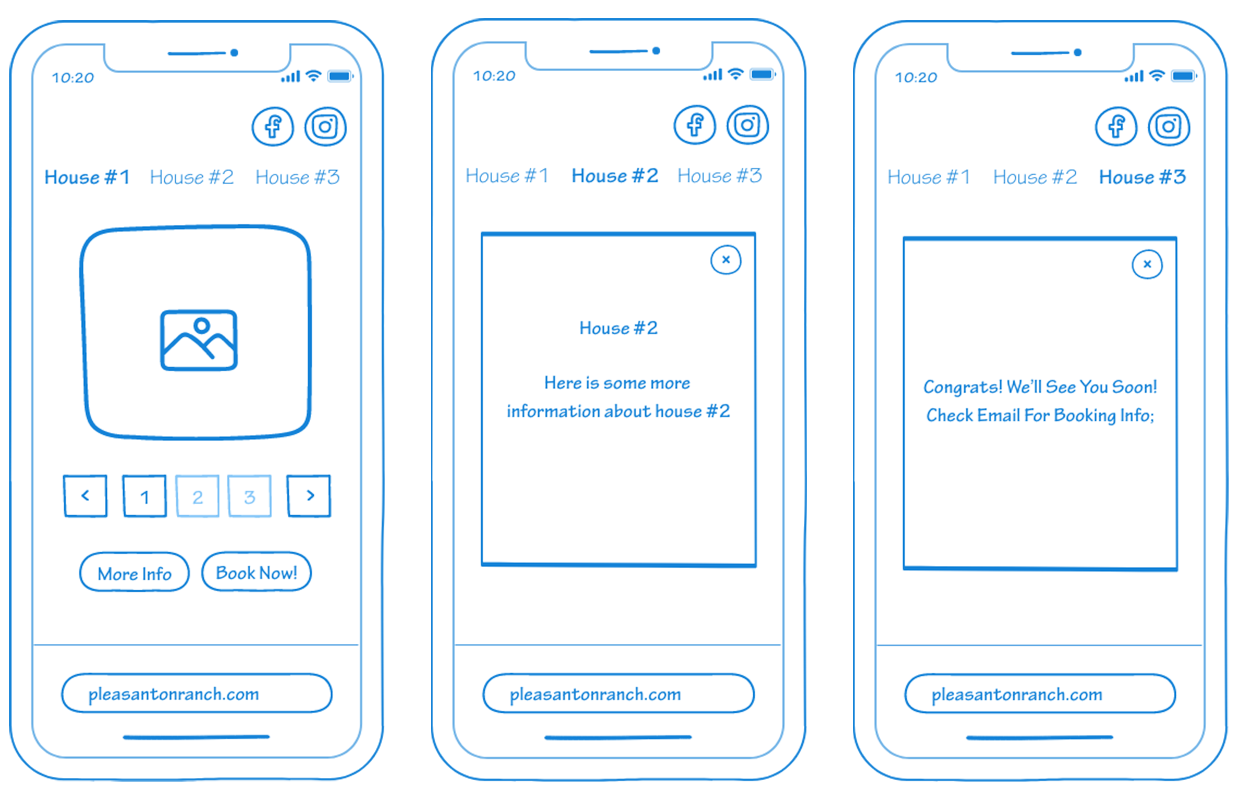 10:20

House #1 House #2 House #3

<
1
2
3
>

More Info
Book Now!

pleasantonranch.com

10:20

House #1 House #2 House #3

×

House #2

Here is some more information about house #2

pleasantonranch.com

10:20

House #1 House #2 House #3

×

Congrats! We'll See You Soon! Check Email For Booking Info;

pleasantonranch.com